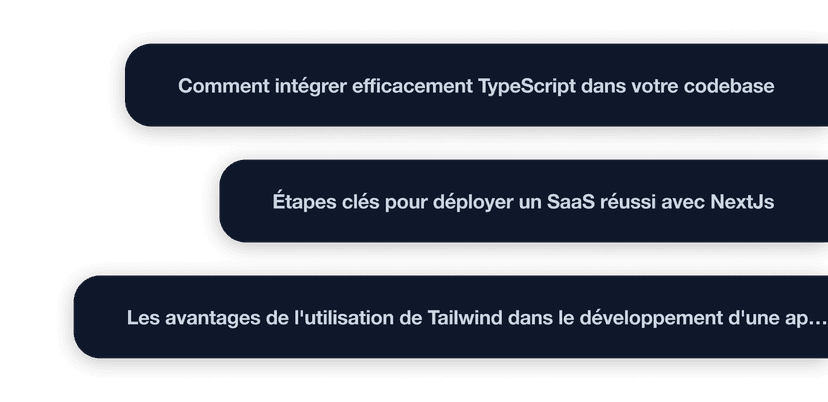 Comment intégrer efficacement TypeScript dans votre codebase

Étapes clés pour déployer un SaaS réussi avec NextJs

Les avantages de l'utilisation de Tailwind dans le développement d'une ap...